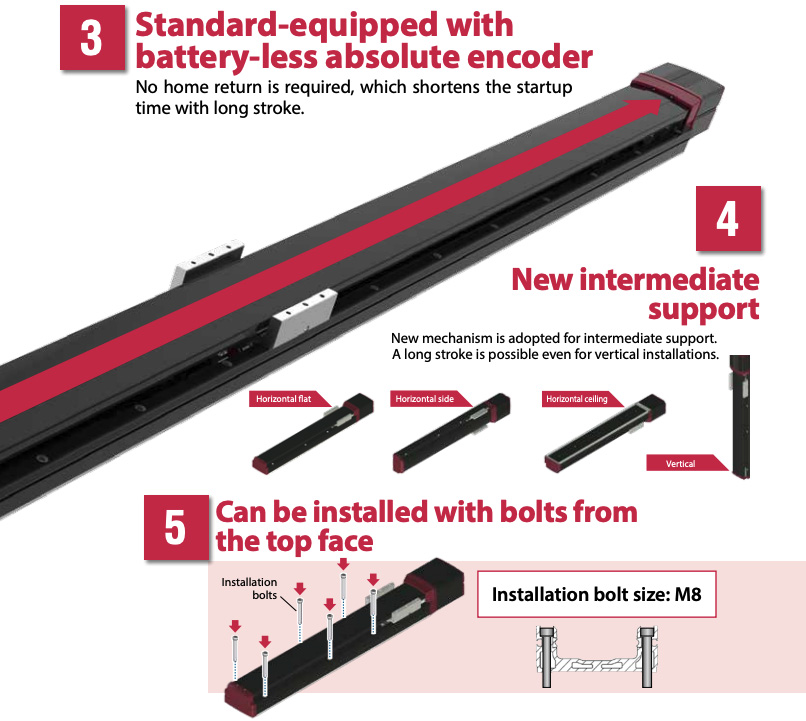 3 Standard-equipped with battery-less absolute encoder

No home return is required, which shortens the startup time with long stroke.

4 New intermediate support

New mechanism is adopted for intermediate support. A long stroke is possible even for vertical installations.

Horizontal flat

Horizontal side

Horizontal ceiling

Vertical

5 Can be installed with bolts from the top face

Installation bolts

Installation bolt size: M8